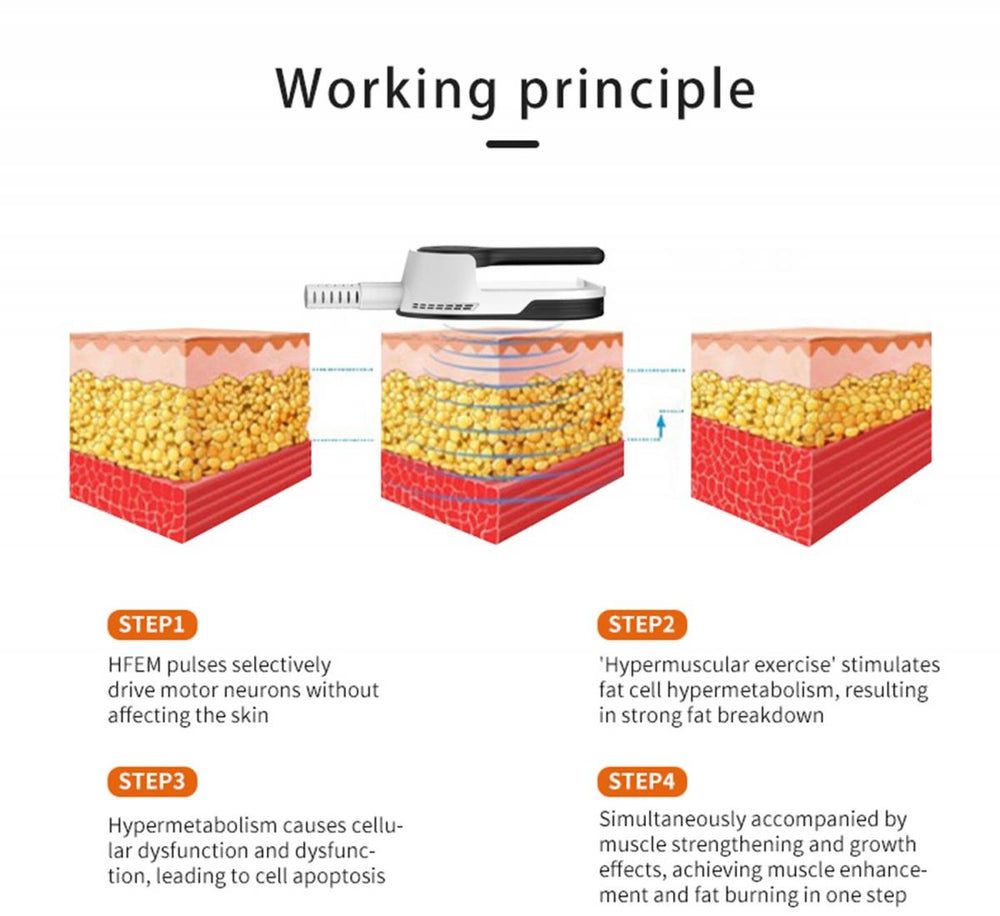 Working principle

STEP1

HFEM pulses selectively drive motor neurons without affecting the skin

STEP2

'Hypermuscular exercise' stimulates fat cell hypermetabolism, resulting in strong fat breakdown

STEP3

Hypermetabolism causes cellular dysfunction and dysfunction, leading to cell apoptosis

STEP4

Simultaneously accompanied by muscle strengthening and growth effects, achieving muscle enhancement and fat burning in one step