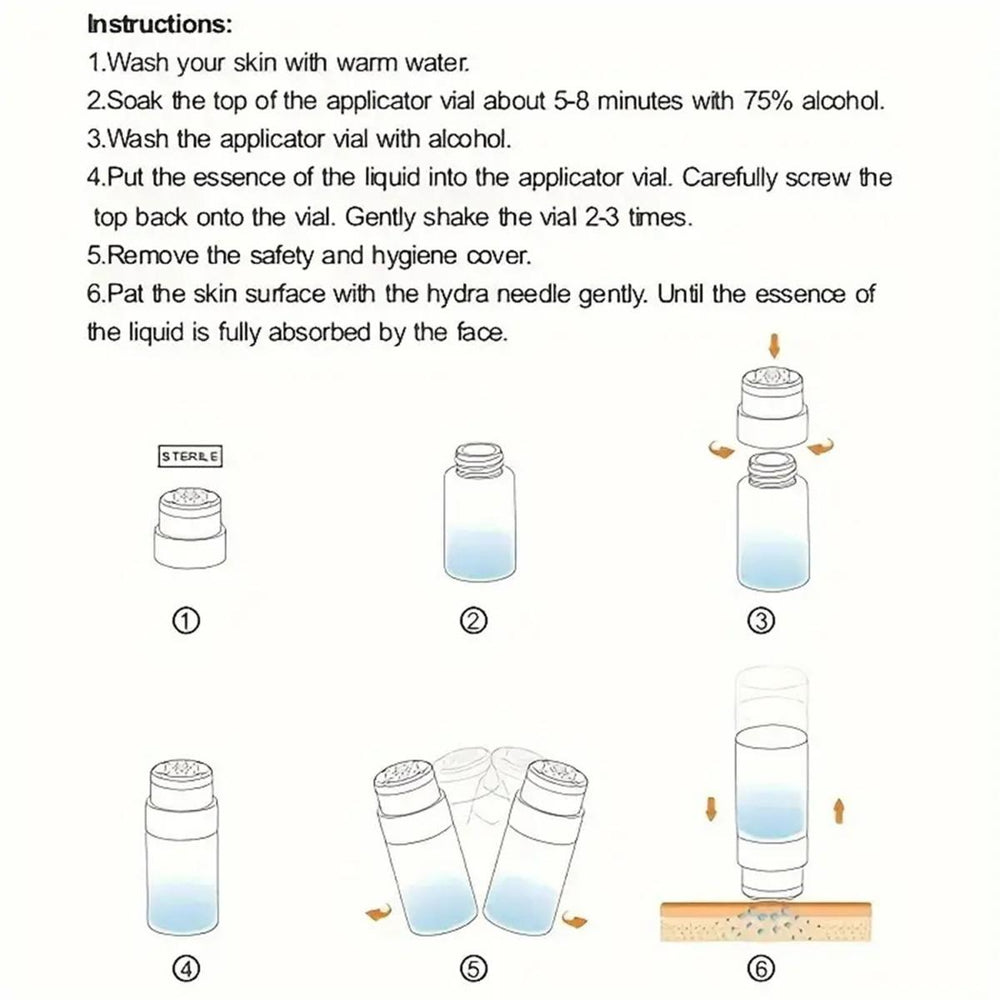 Instructions:
1.Wash your skin with warm water.
2.Soak the top of the applicator vial about 5-8 minutes with 75% alcohol.
3.Wash the applicator vial with alcohol.
4.Put the essence of the liquid into the applicator vial. Carefully screw the top back onto the vial. Gently shake the vial 2-3 times.
5.Remove the safety and hygiene cover.
6.Pat the skin surface with the hydra needle gently. Until the essence of the liquid is fully absorbed by the face.

STERILE

①

②

③

④

⑤

⑥